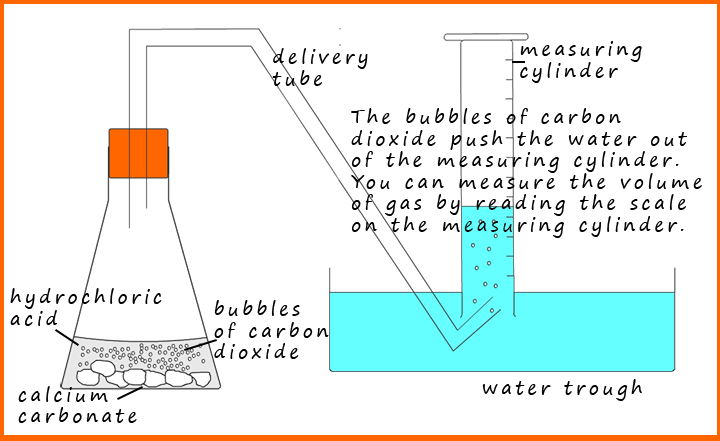 delivery tube

measuring cylinder

The bubbles of carbon dioxide push the water out of the measuring cylinder. You can measure the volume of gas by reading the scale on the measuring cylinder.

hydrochloric acid

bubbles of carbon dioxide

calcium carbonate

water trough