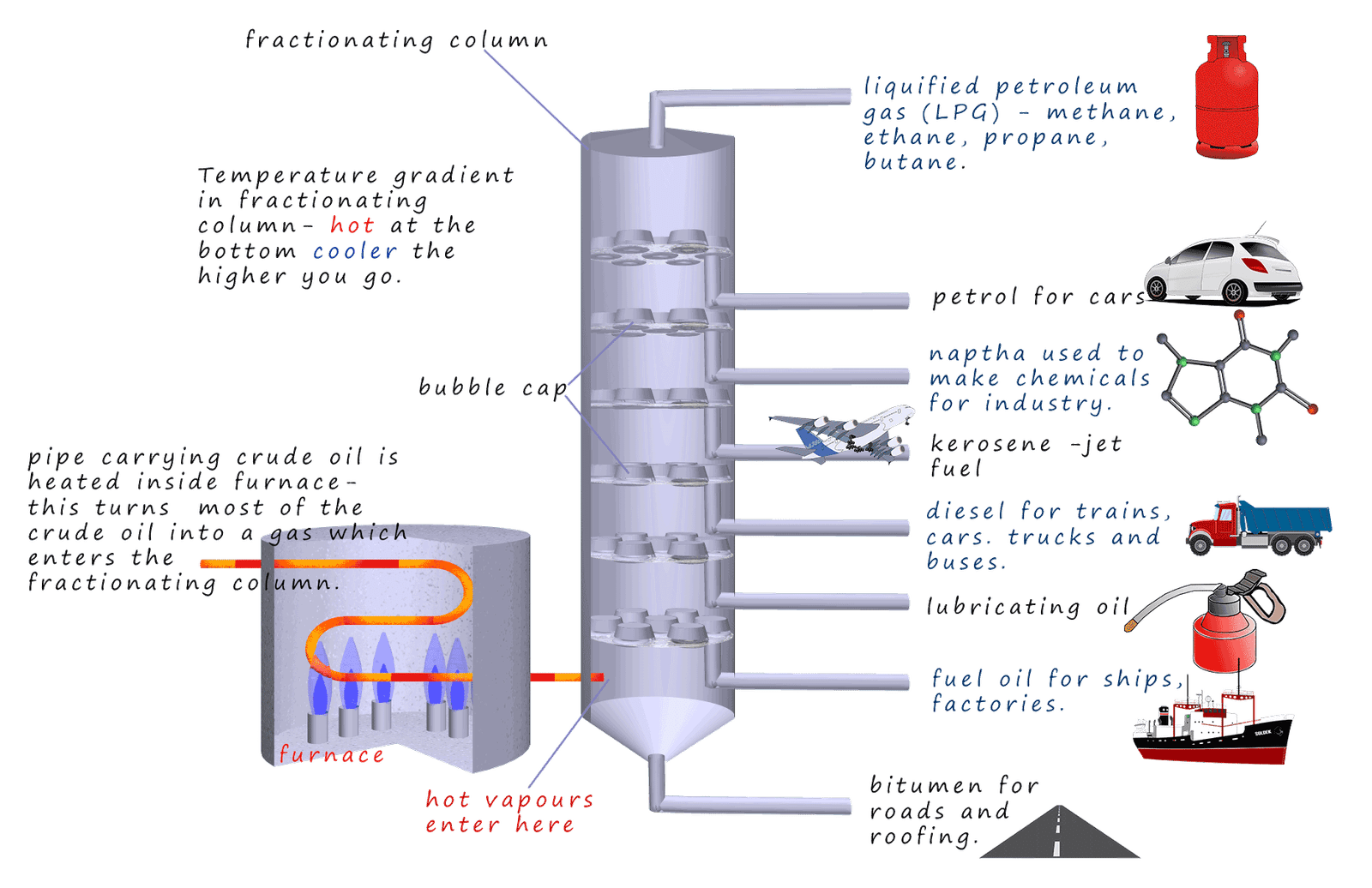 fractionating column

Temperature gradient in fractionating column- hot at the bottom cooler the higher you go.

bubble cap

pipe carrying crude oil is heated inside furnace- this turns most of the crude oil into a gas which enters the fractionating column.

furnace

hot vapours enter here

liquified petroleum gas (LPG) - methane, ethane, propane, butane.

petrol for cars

naptha used to make chemicals for industry.

kerosene -jet fuel

diesel for trains, cars. trucks and buses.

lubricating oil

fuel oil for ships, factories.

bitumen for roads and roofing.