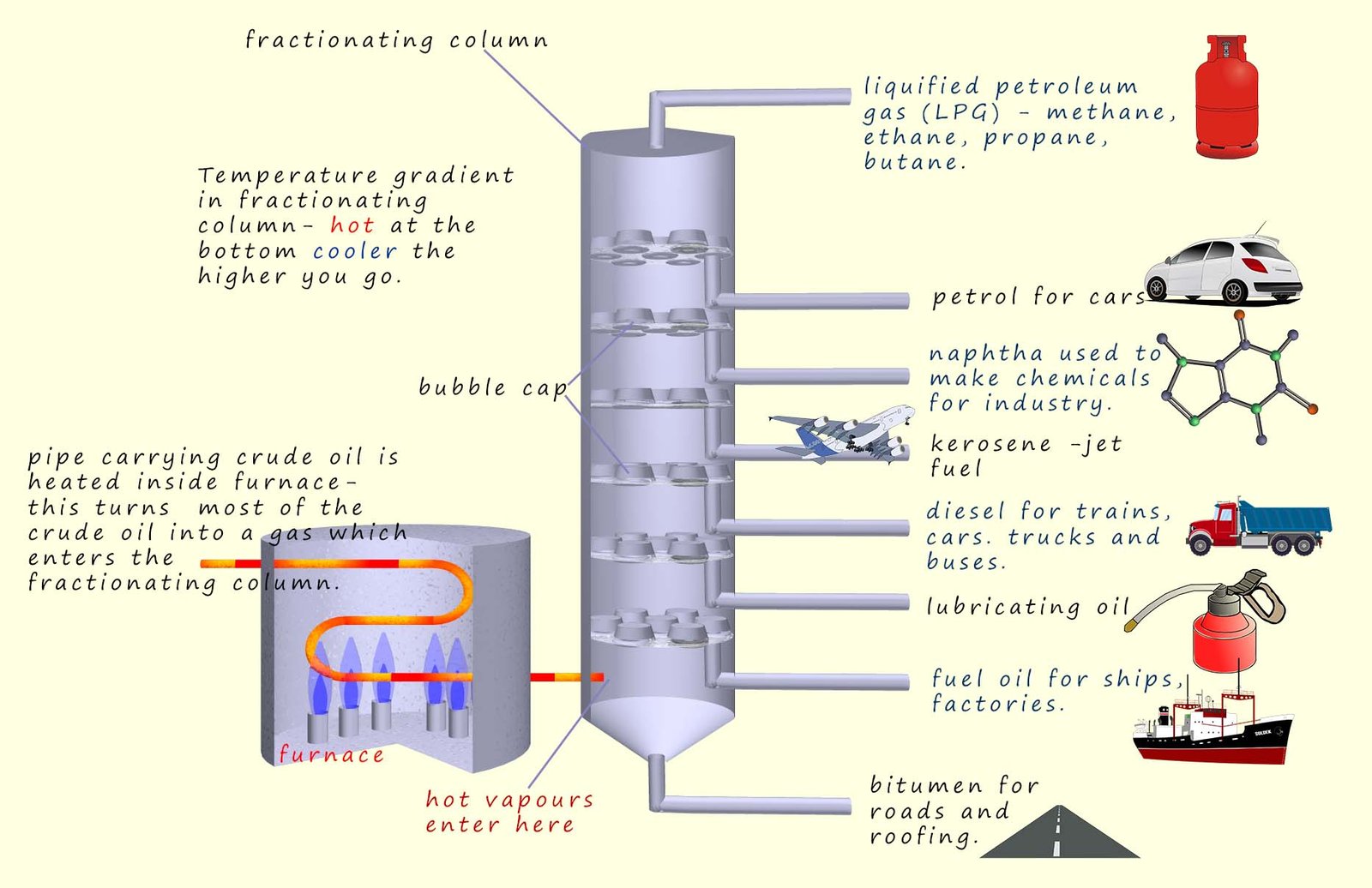 fractionating column

Temperature gradient in fractionating column- hot at the bottom cooler the higher you go.

bubble cap

pipe carrying crude oil is heated inside furnace- this turns most of the crude oil into a gas which enters the fractionating column.

furnace

hot vapours enter here

liquified petroleum gas (LPG) - methane, ethane, propane, butane.

petrol for cars

naphtha used to make chemicals for industry.

kerosene -jet fuel

diesel for trains, cars. trucks and buses.

lubricating oil

fuel oil for ships, factories.

bitumen for roads and roofing.