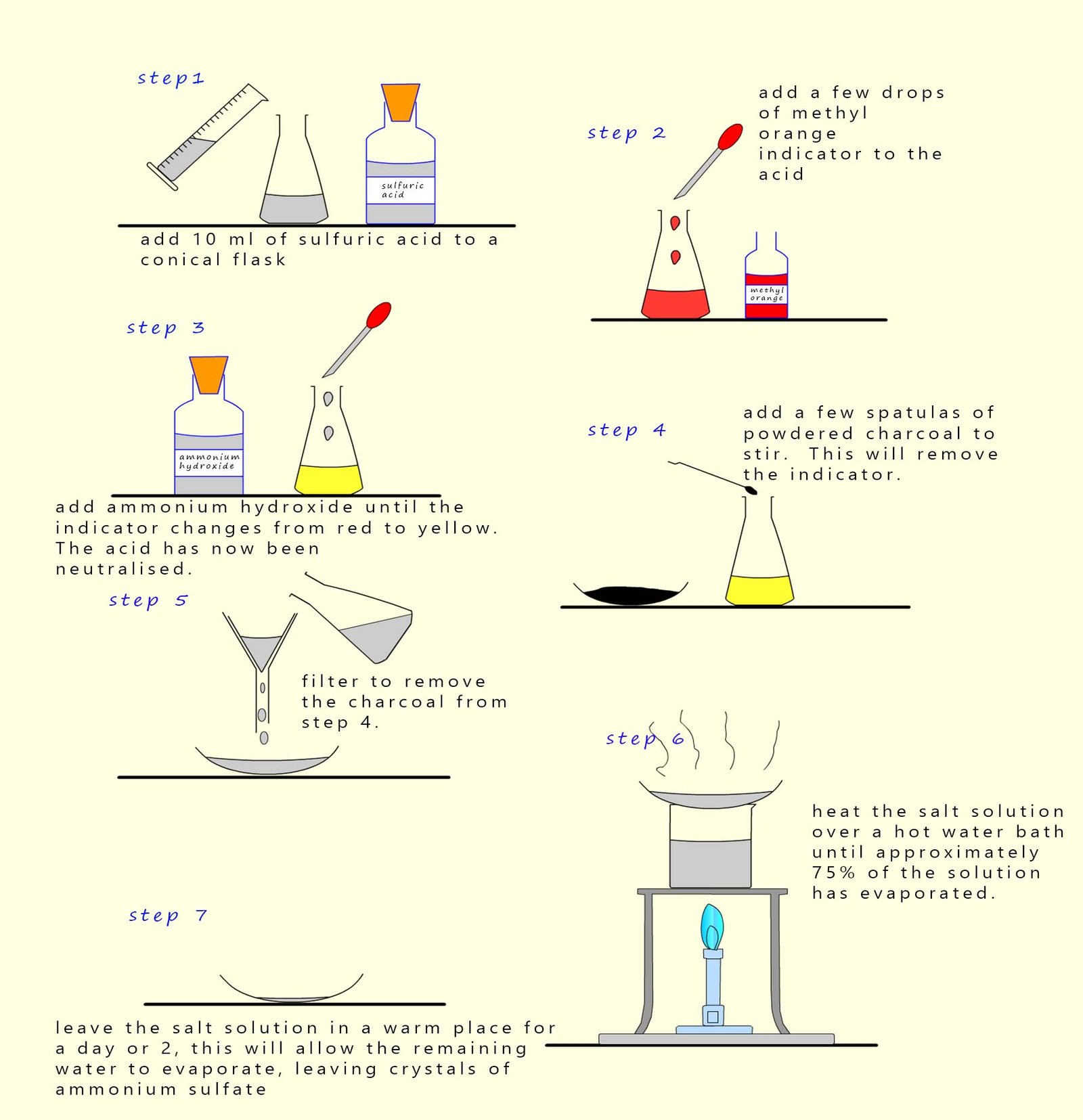 step1

sulfuric acid

add 10 ml of sulfuric acid to a conical flask

step 2

add a few drops of methyl orange indicator to the acid

methyl orange

step 3

ammonium hydroxide

add ammonium hydroxide until the indicator changes from red to yellow. The acid has now been neutralised.

step 4

add a few spatulas of powdered charcoal to stir. This will remove the indicator.

step 5

filter to remove the charcoal from step 4.

step 6

heat the salt solution over a hot water bath until approximately 75% of the solution has evaporated.

step 7

leave the salt solution in a warm place for a day or 2, this will allow the remaining water to evaporate, leaving crystals of ammonium sulfate